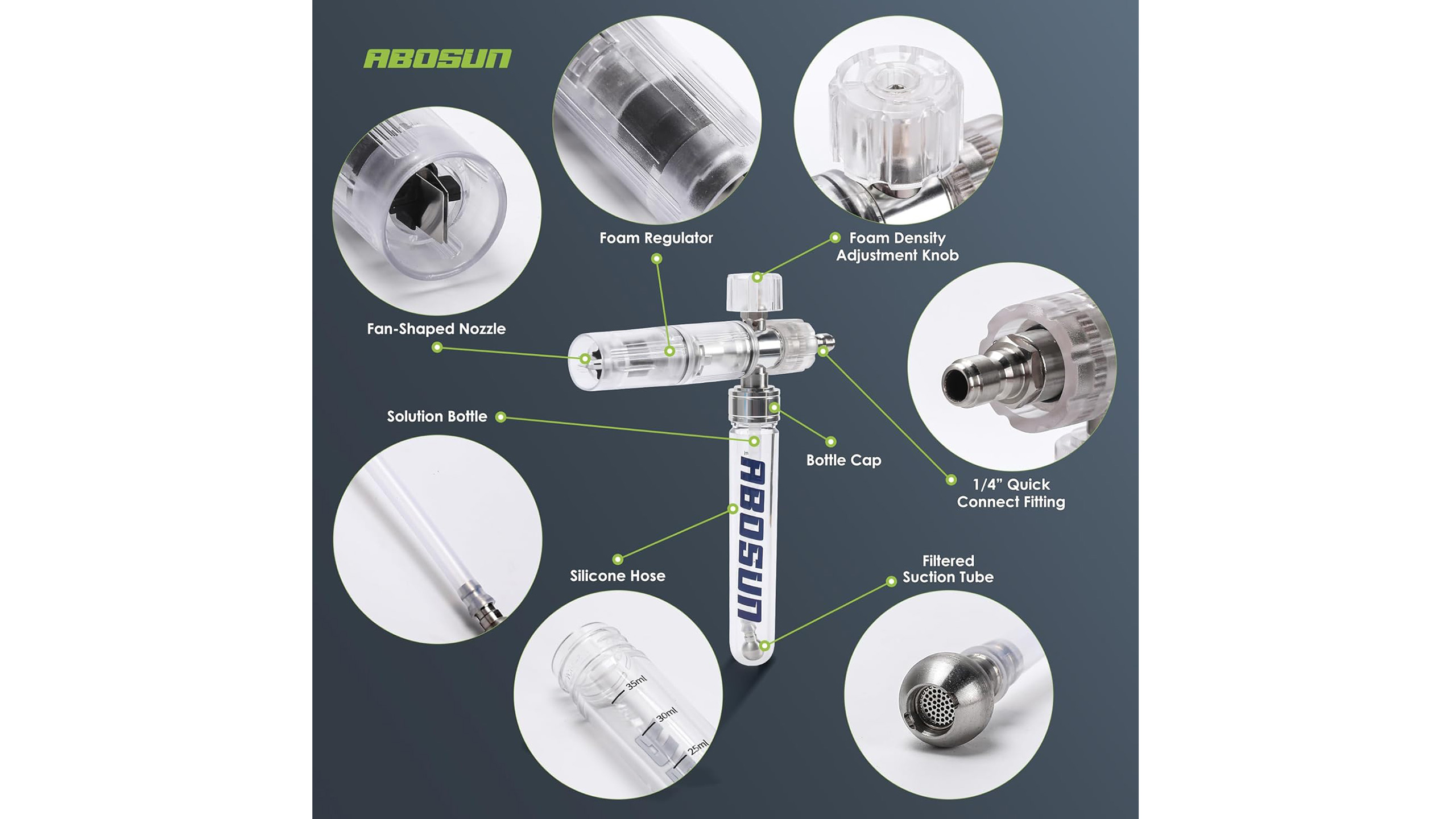 ABOSUN

Foam Regulator

Foam Density Adjustment Knob

Fan-Shaped Nozzle

Solution Bottle

Bottle Cap

1/4" Quick Connect Fitting

ABOSUN

Silicone Hose

Filtered Suction Tube

35ml

30ml

25ml