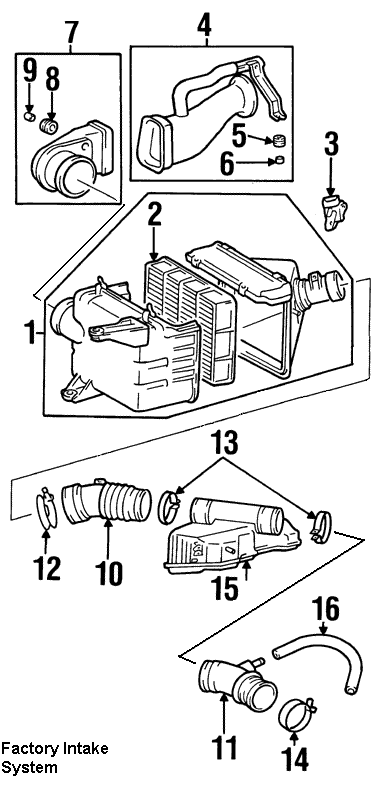 7
4
9
8
5
6
3
2
1
13
12
10
15
16
11
14
Factory Intake System